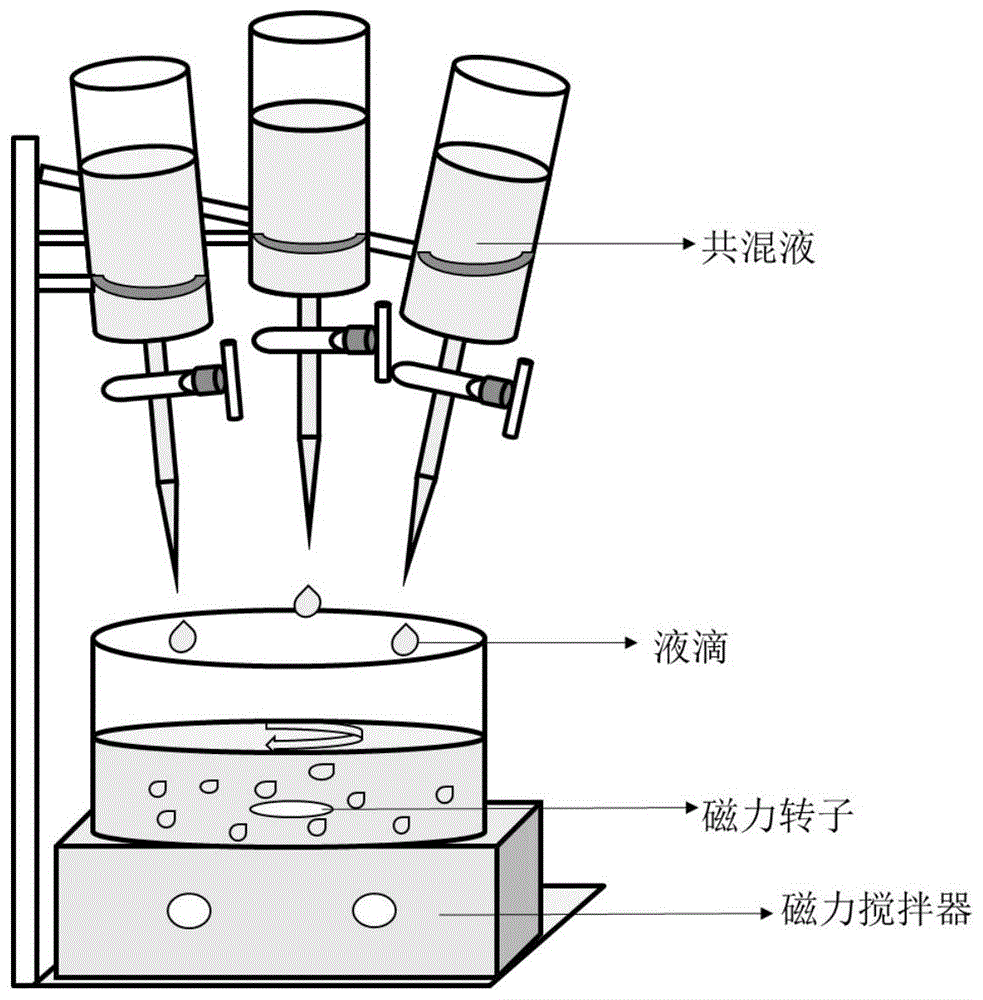 共混液

液滴

磁力转子

磁力搅拌器